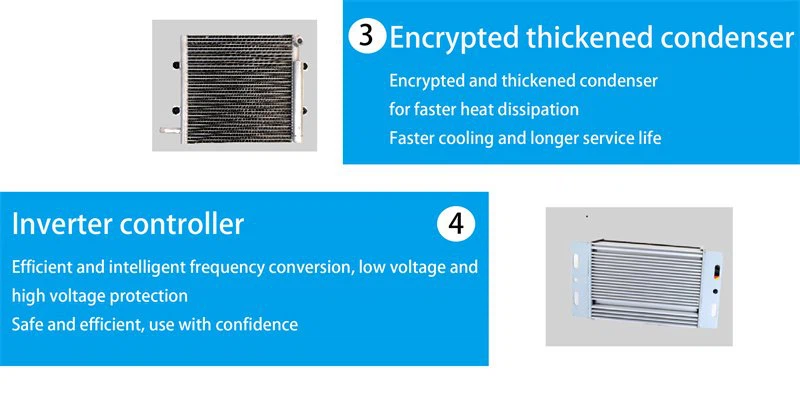 3 Encrypted thickened condenser

Encrypted and thickened condenser
for faster heat dissipation
Faster cooling and longer service life

Inverter controller 4

Efficient and intelligent frequency conversion, low voltage and high voltage protection
Safe and efficient, use with confidence